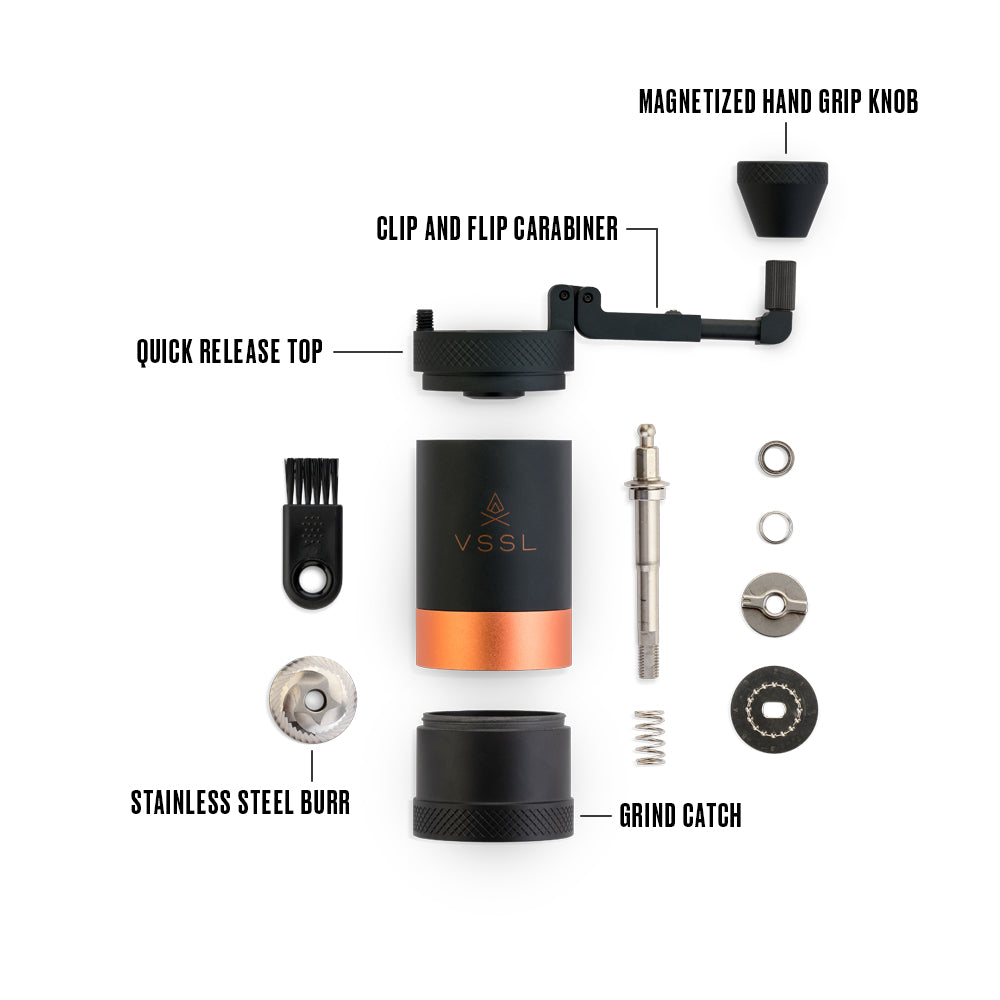 MAGNETIZED HAND GRIP KNOB

CLIP AND FLIP CARABINER

QUICK RELEASE TOP

VSSL

STAINLESS STEEL BURR

GRIND CATCH