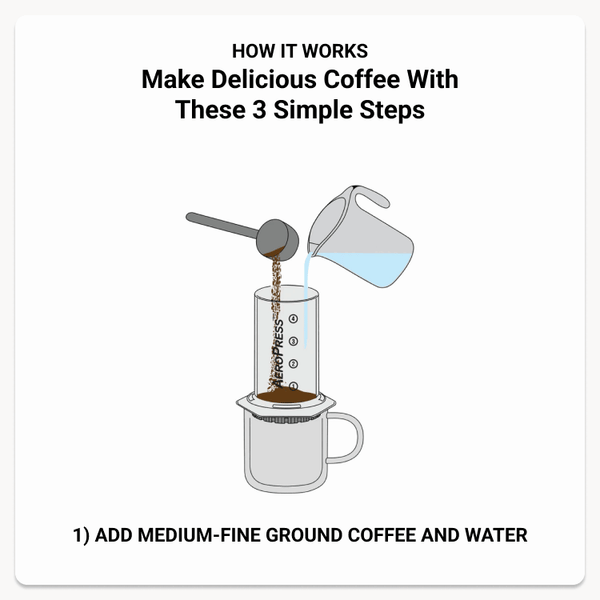 HOW IT WORKS
Make Delicious Coffee With These 3 Simple Steps

AEROPRESS
4
3
2
1

1) ADD MEDIUM-FINE GROUND COFFEE AND WATER